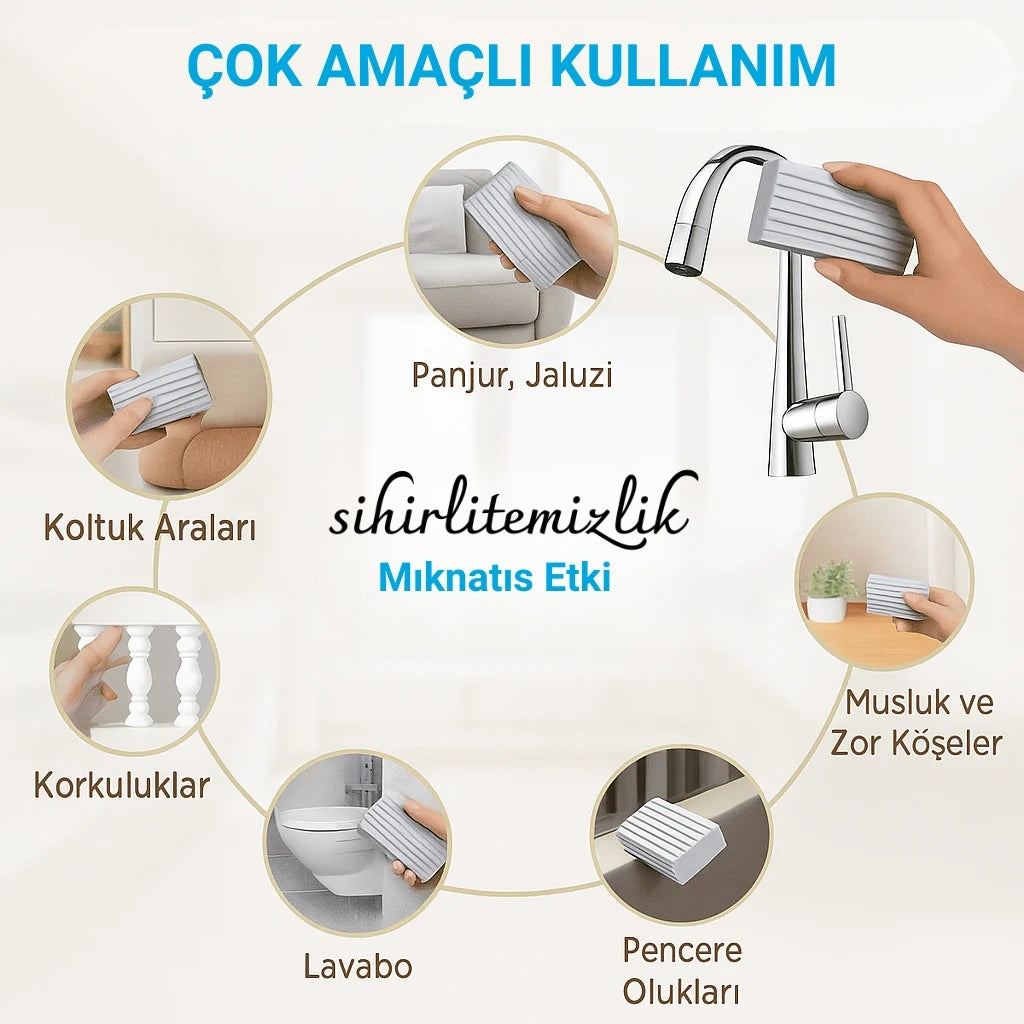 ÇOK AMAÇLI KULLANIM

Panjur, Jaluzi

Koltuk Araları

sihirlitemizlik

Mıknatıs Etki

Musluk ve Zor Köşeler

Korkuluklar

Lavabo

Pencere Olukları